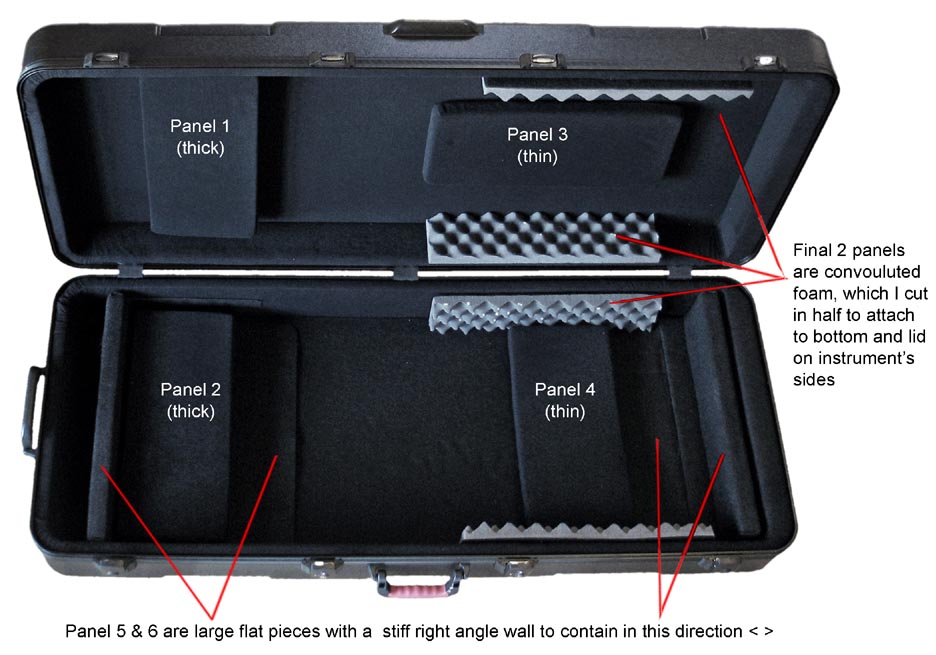 Panel 1
(thick)

Panel 3
(thin)

Final 2 panels are convouluted foam, which I cut in half to attach to bottom and lid on instrument's sides

Panel 2
(thick)

Panel 4
(thin)

Panel 5 & 6 are large flat pieces with a stiff right angle wall to contain in this direction < >